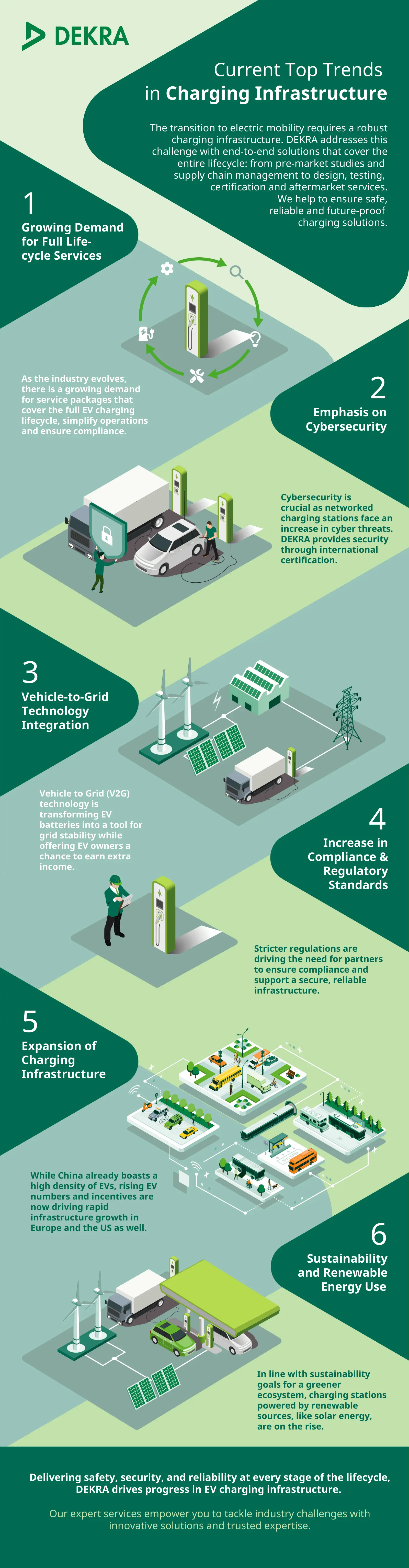 DEKRA

Current Top Trends in Charging Infrastructure

The transition to electric mobility requires a robust charging infrastructure. DEKRA addresses this challenge with end-to-end solutions that cover the entire lifecycle: from pre-market studies and supply chain management to design, testing, certification and aftermarket services. We help to ensure safe, reliable and future-proof charging solutions.

1
Growing Demand for Full Lifecycle Services

As the industry evolves, there is a growing demand for service packages that cover the full EV charging lifecycle, simplify operations and ensure compliance.

2
Emphasis on Cybersecurity

Cybersecurity is crucial as networked charging stations face an increase in cyber threats. DEKRA provides security through international certification.

3
Vehicle-to-Grid Technology Integration

Vehicle to Grid (V2G) technology is transforming EV batteries into a tool for grid stability while offering EV owners a chance to earn extra income.

4
Increase in Compliance & Regulatory Standards

Stricter regulations are driving the need for partners to ensure compliance and support a secure, reliable infrastructure.

5
Expansion of Charging Infrastructure

While China already boasts a high density of EVs, rising EV numbers and incentives are now driving rapid infrastructure growth in Europe and the US as well.

6
Sustainability and Renewable Energy Use

In line with sustainability goals for a greener ecosystem, charging stations powered by renewable sources, like solar energy, are on the rise.

Delivering safety, security, and reliability at every stage of the lifecycle, DEKRA drives progress in EV charging infrastructure.

Our expert services empower you to tackle industry challenges with innovative solutions and trusted expertise.