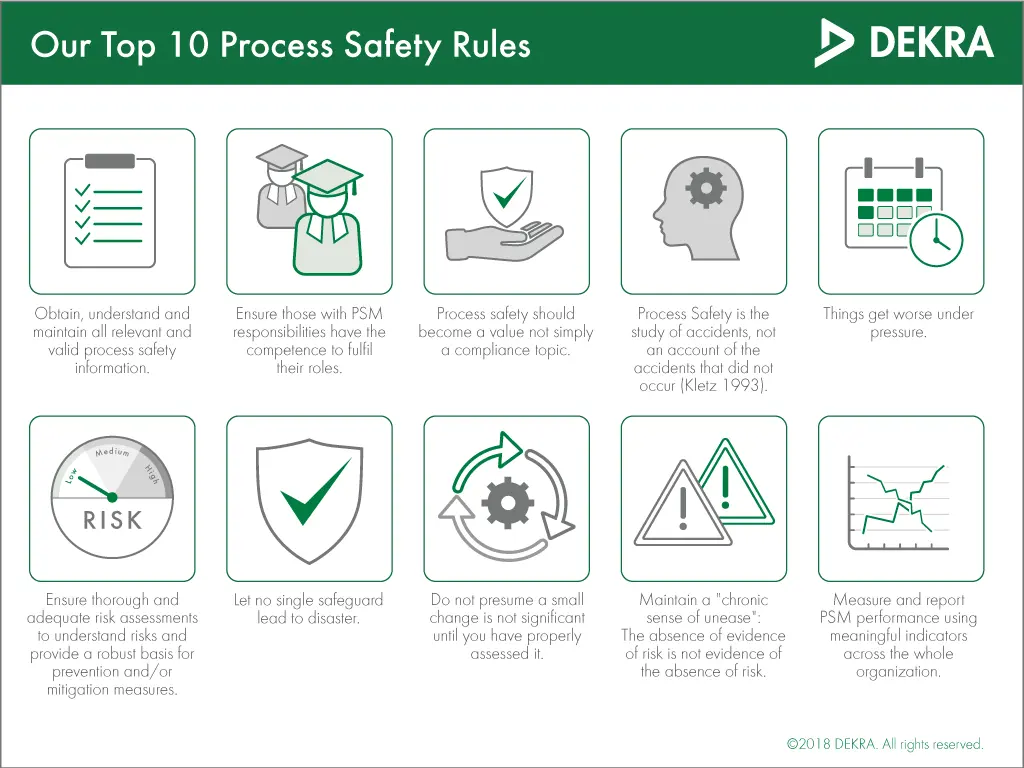 Our Top 10 Process Safety Rules

DEKRA

Obtain, understand and maintain all relevant and valid process safety information.

Ensure those with PSM responsibilities have the competence to fulfil their roles.

Process safety should become a value not simply a compliance topic.

Process Safety is the study of accidents, not an account of the accidents that did not occur (Kletz 1993).

Things get worse under pressure.

Low Medium High
RISK

Ensure thorough and adequate risk assessments to understand risks and provide a robust basis for prevention and/or mitigation measures.

Let no single safeguard lead to disaster.

Do not presume a small change is not significant until you have properly assessed it.

Maintain a "chronic sense of unease": The absence of evidence of risk is not evidence of the absence of risk.

Measure and report PSM performance using meaningful indicators across the whole organization.

©2018 DEKRA. All rights reserved.