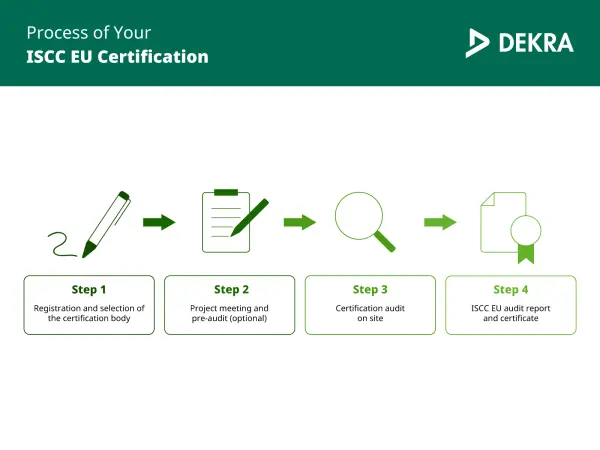 Process of Your
ISCC EU Certification

DEKRA

Step 1
Registration and selection of the certification body

Step 2
Project meeting and pre-audit (optional)

Step 3
Certification audit on site

Step 4
ISCC EU audit report and certificate