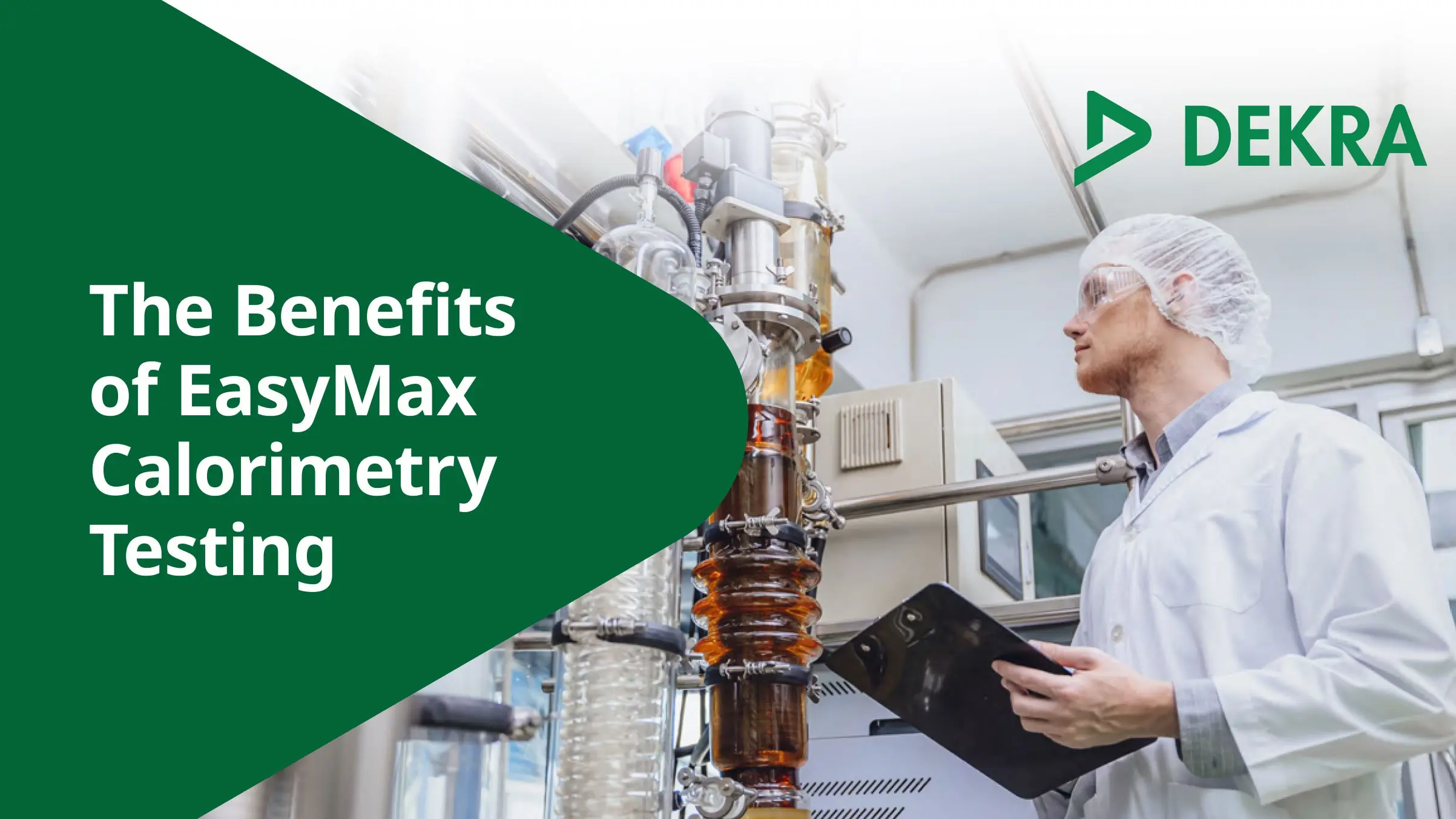 DEKRA

The Benefits of EasyMax Calorimetry Testing